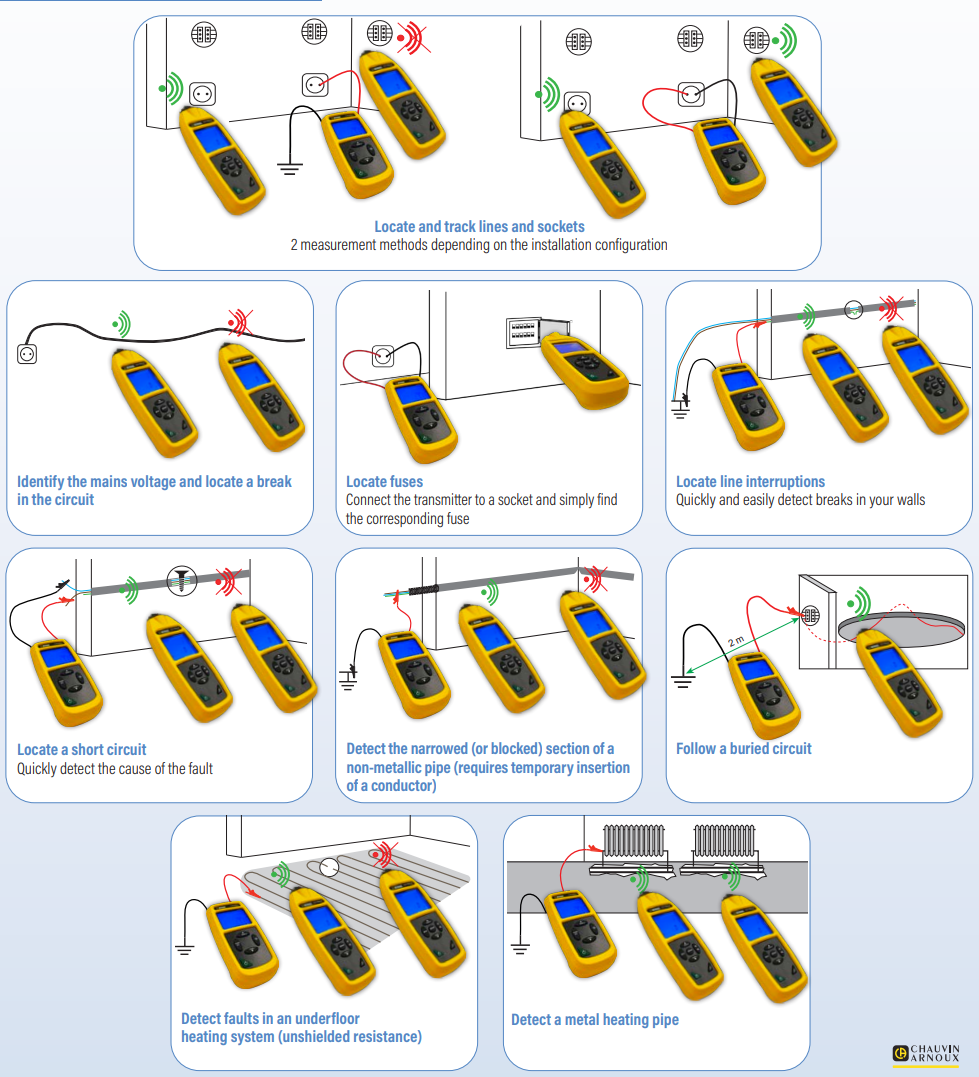 Locate and track lines and sockets
2 measurement methods depending on the installation configuration

Identify the mains voltage and locate a break in the circuit

Locate fuses
Connect the transmitter to a socket and simply find the corresponding fuse

Locate line interruptions
Quickly and easily detect breaks in your walls

Locate a short circuit
Quickly detect the cause of the fault

Detect the narrowed (or blocked) section of a non-metallic pipe (requires temporary insertion of a conductor)

2 m

Follow a buried circuit

Detect faults in an underfloor heating system (unshielded resistance)

Detect a metal heating pipe

CHAUVIN ARNOUX